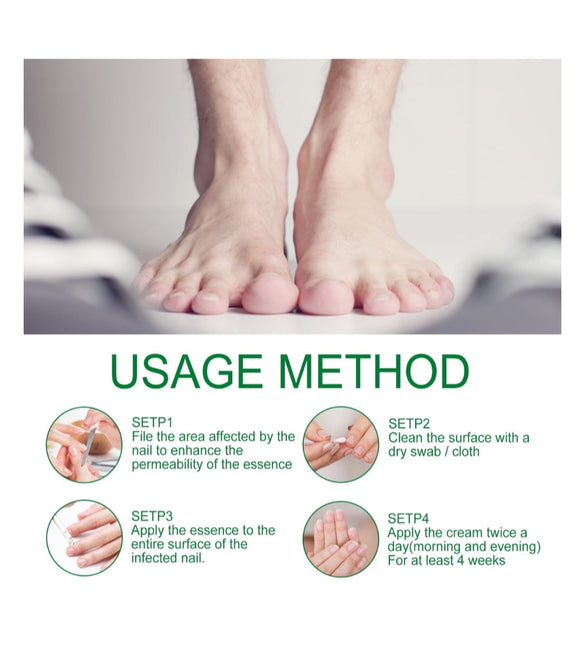 USAGE METHOD

SETP1
File the area affected by the nail to enhance the permeability of the essence

SETP2
Clean the surface with a dry swab / cloth

SETP3
Apply the essence to the entire surface of the infected nail.

SETP4
Apply the cream twice a day(morning and evening) For at least 4 weeks